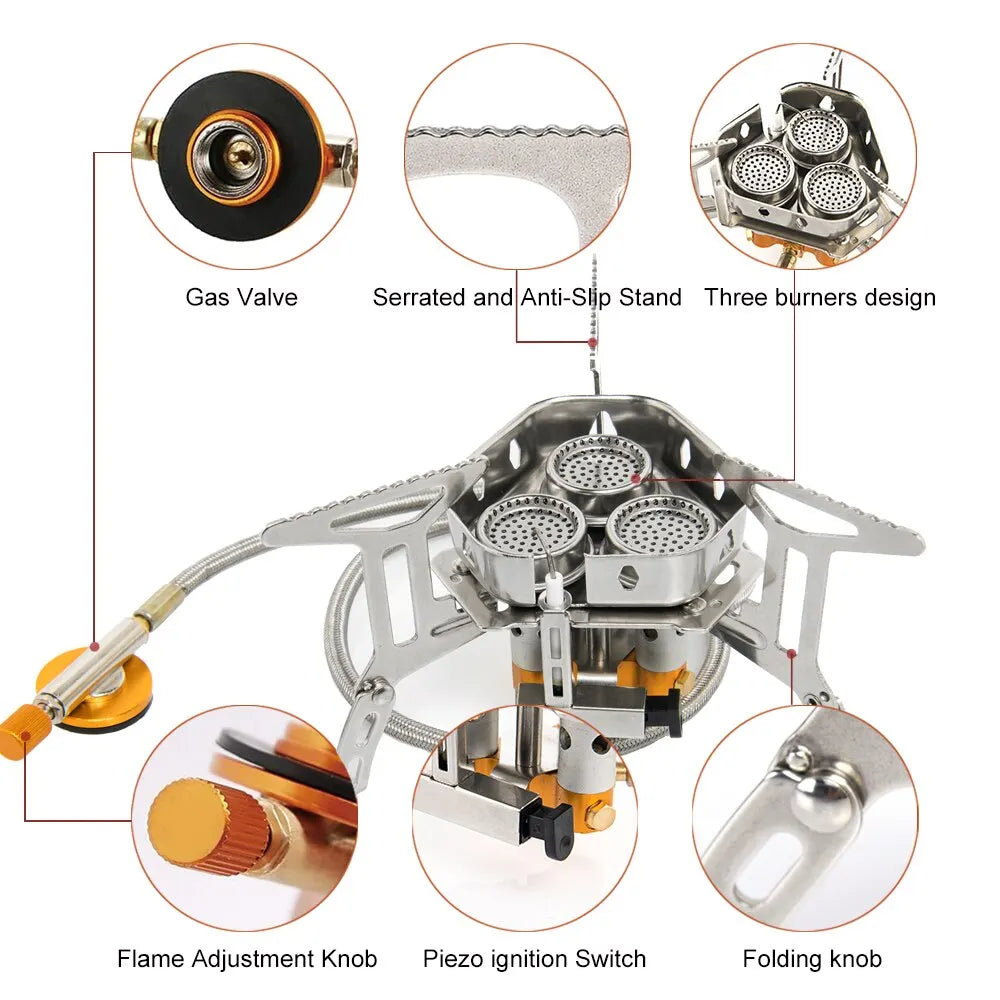 Gas Valve

Serrated and Anti-Slip Stand

Three burners design

Flame Adjustment Knob

Piezo ignition Switch

Folding knob