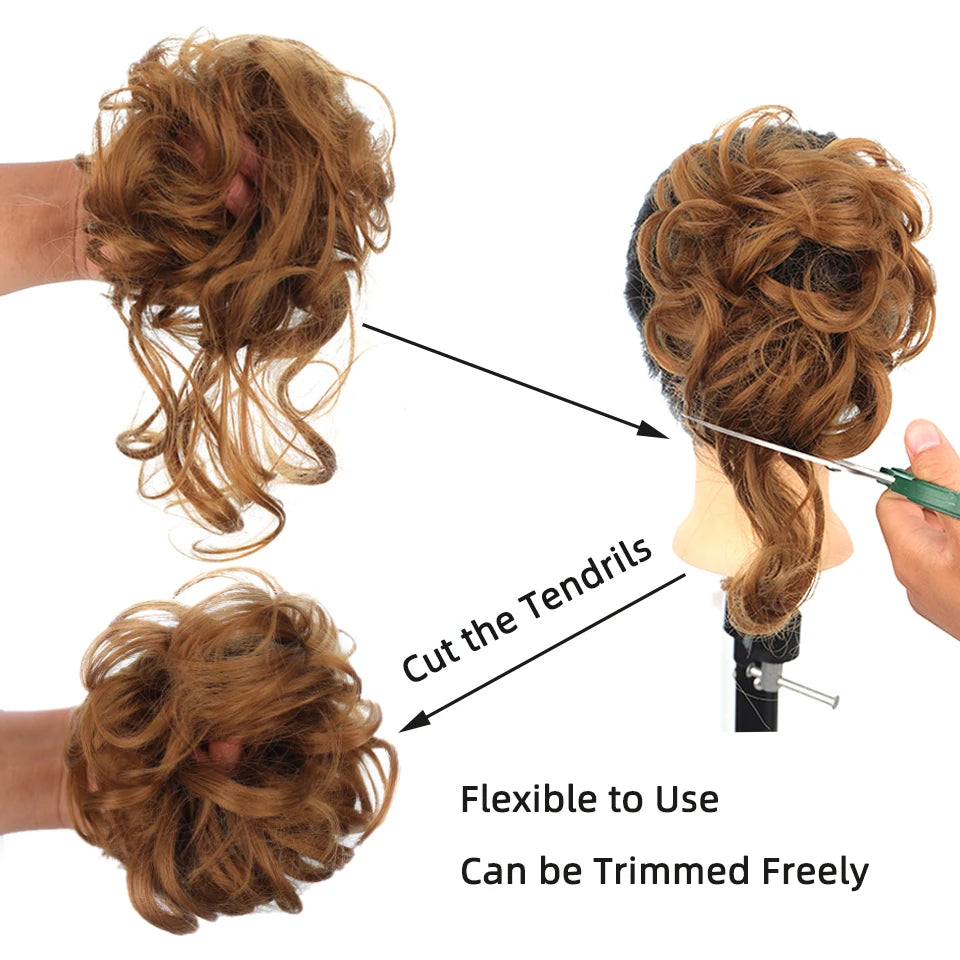 Cut the Tendrils

Flexible to Use

Can be Trimmed Freely