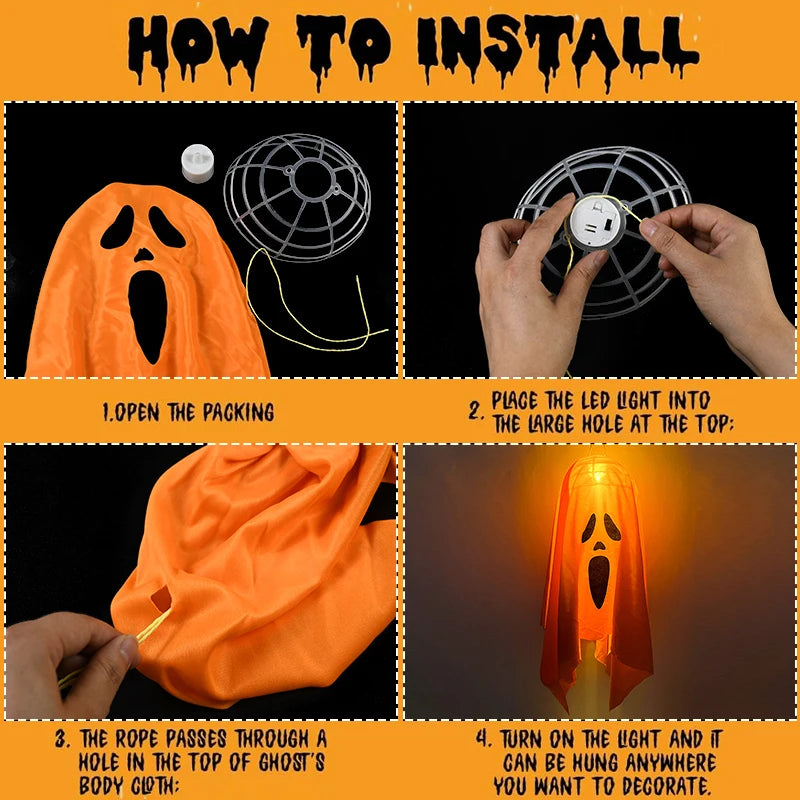 HOW TO INSTALL

1.OPEN THE PACKING

2. PLACE THE LED LIGHT INTO THE LARGE HOLE AT THE TOP;

3. THE ROPE PASSES THROUGH A HOLE IN THE TOP OF GHOST'S BODY CLOTH;

4. TURN ON THE LIGHT AND IT CAN BE HUNG ANYWHERE YOU WANT TO DECORATE.