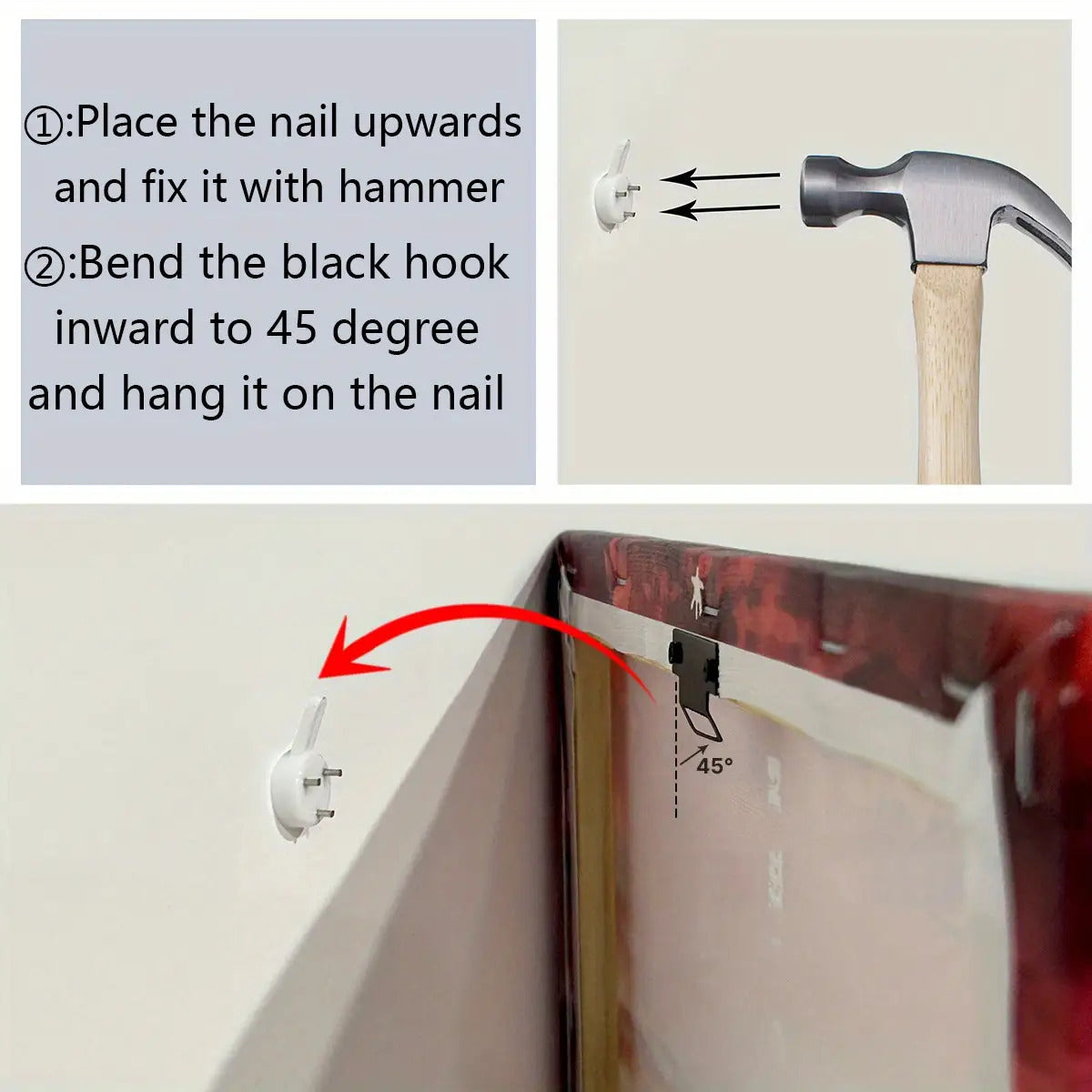 ①:Place the nail upwards and fix it with hammer

②:Bend the black hook inward to 45 degree and hang it on the nail

45°