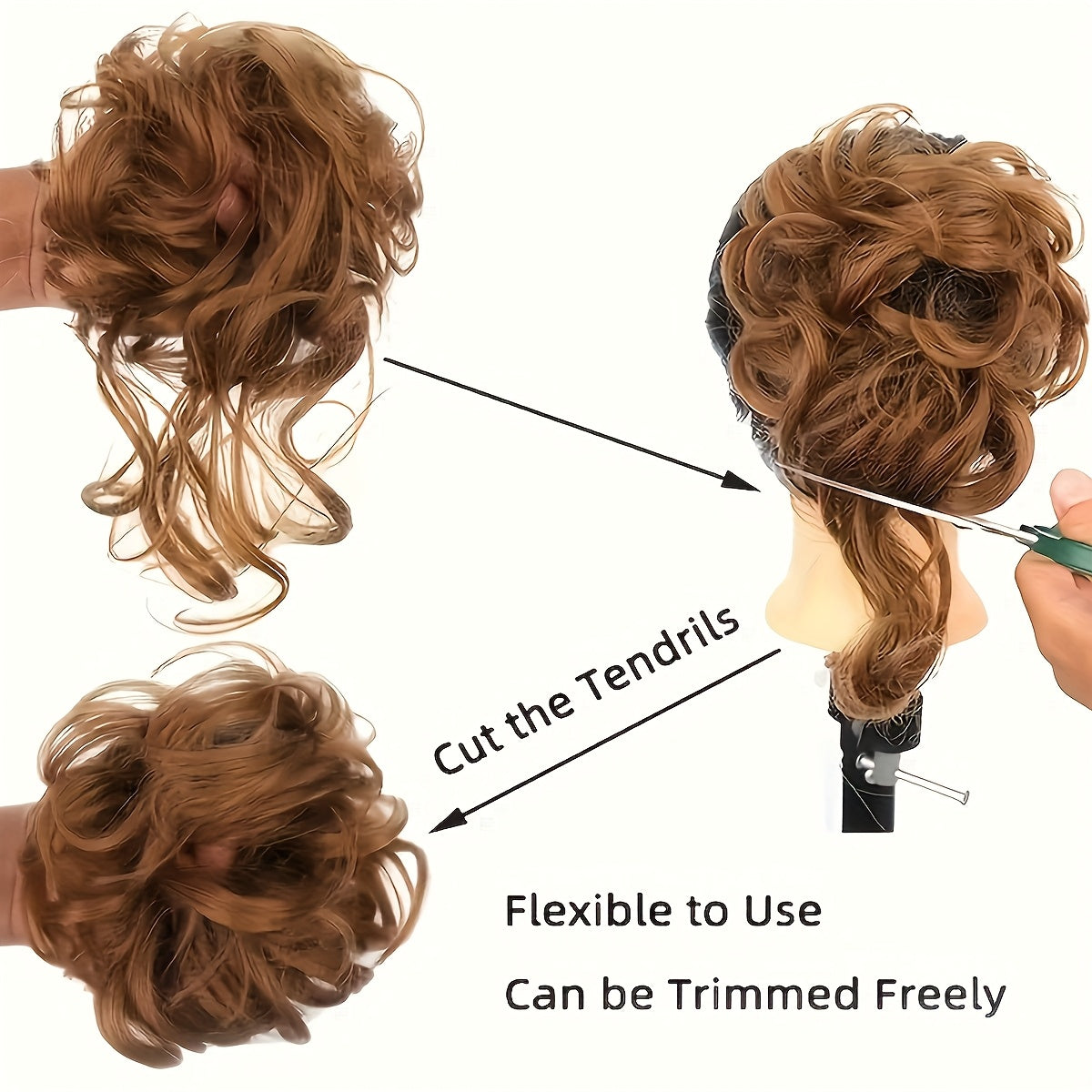 Cut the Tendrils

Flexible to Use

Can be Trimmed Freely