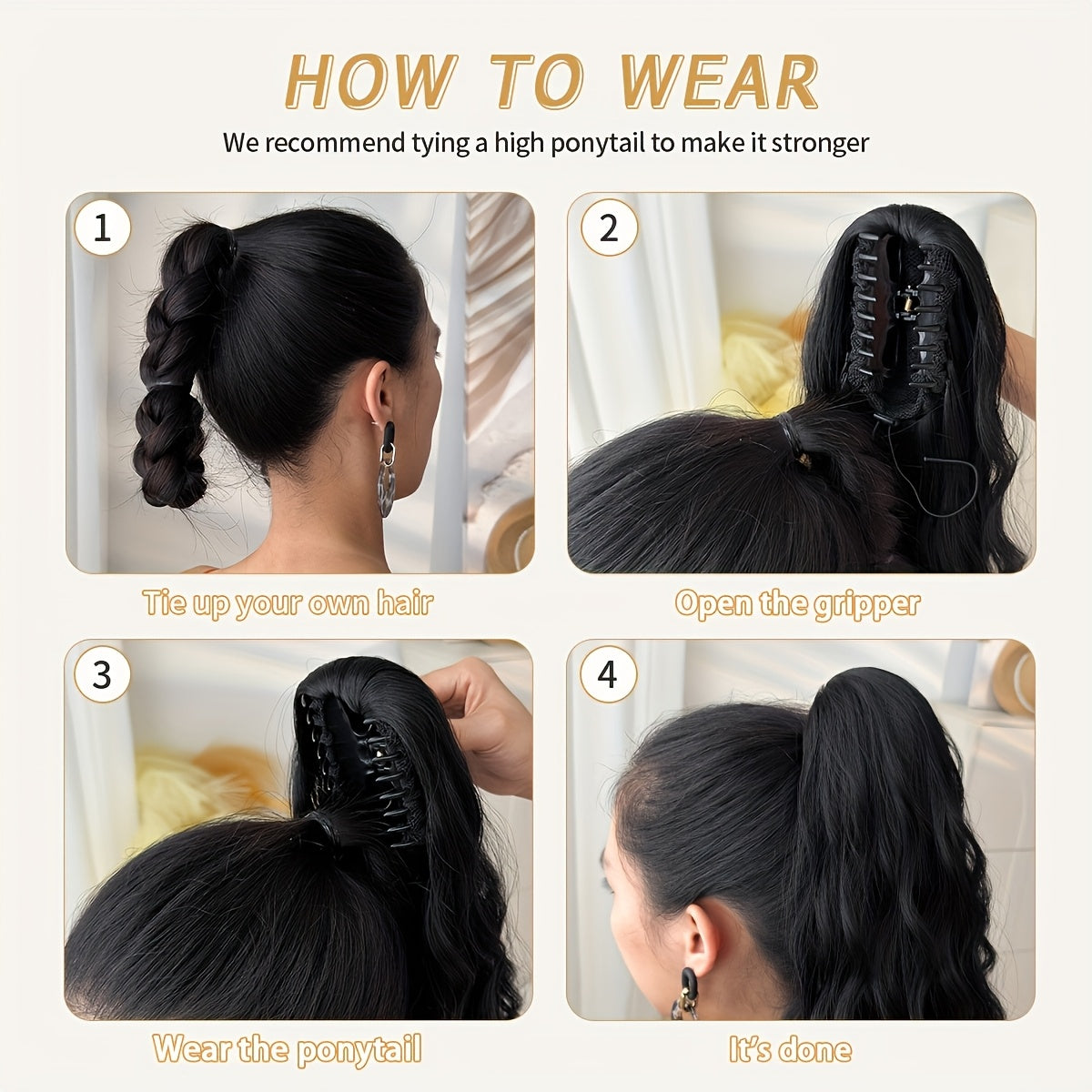 HOW TO WEAR

We recommend tying a high ponytail to make it stronger

1

Tie up your own hair

2

Open the gripper

3

Wear the ponytail

4

It's done