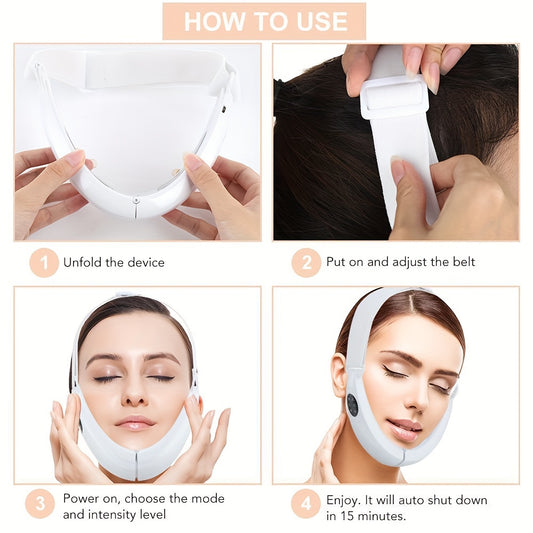 HOW TO USE

1 Unfold the device

2 Put on and adjust the belt

3 Power on, choose the mode and intensity level

4 Enjoy. It will auto shut down in 15 minutes.