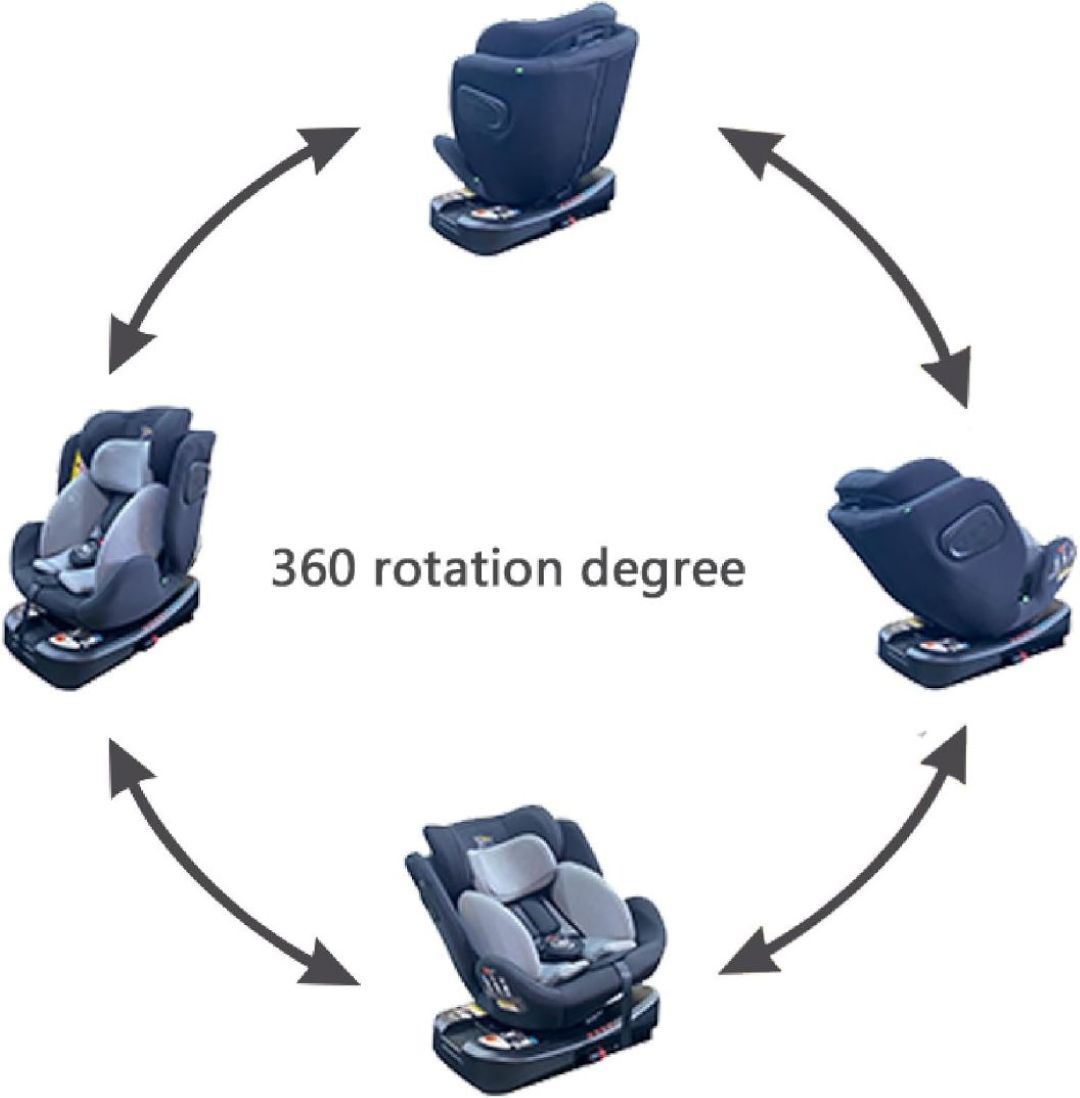 360 rotation degree